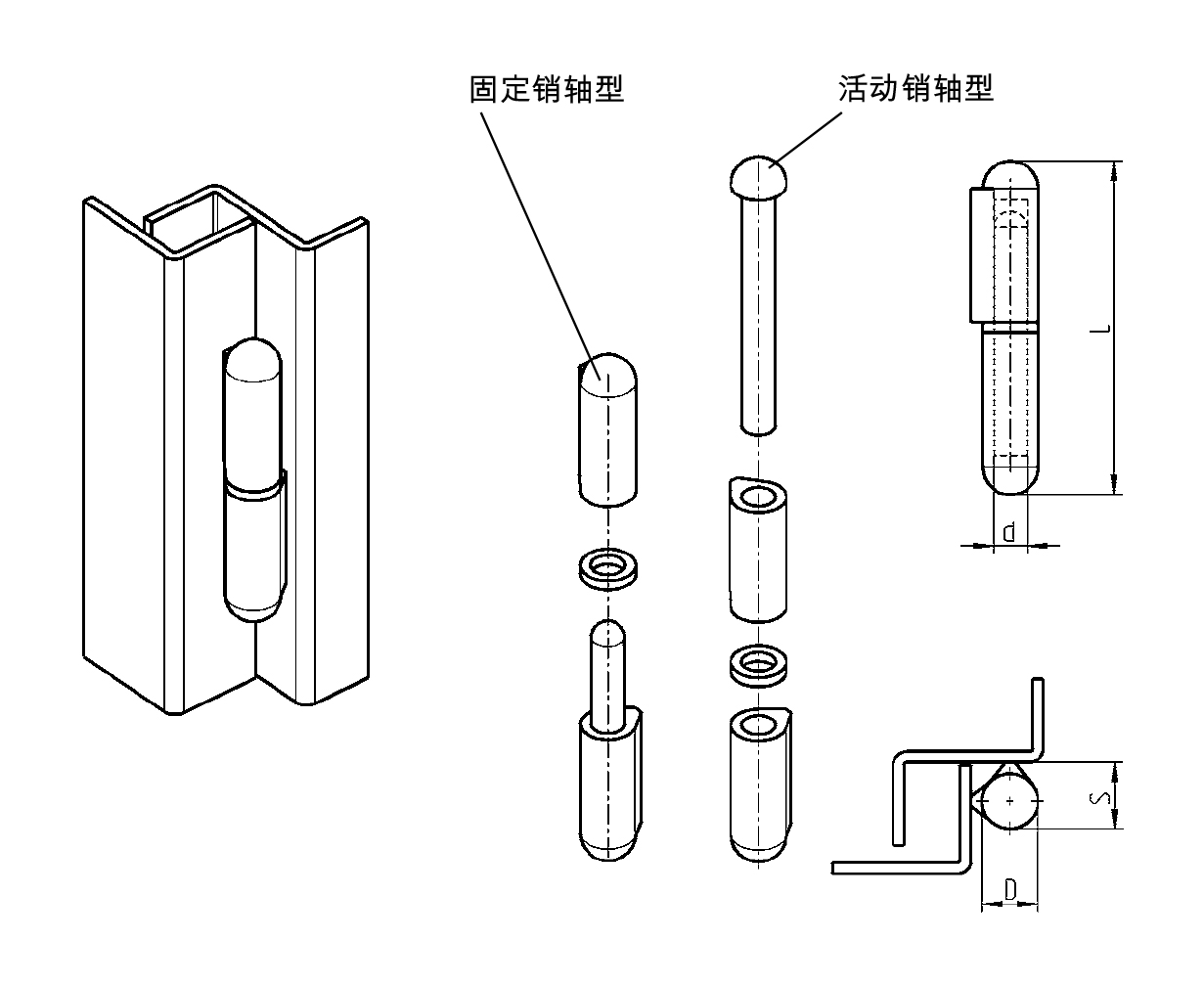 固定销轴型

活动销轴型

L

d

S

D